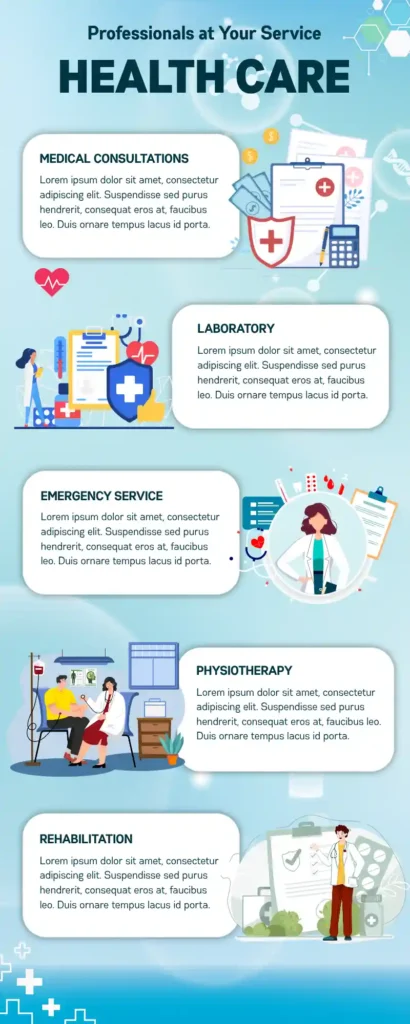 Professionals at Your Service

HEALTH CARE

MEDICAL CONSULTATIONS

Lorem ipsum dolor sit amet, consectetur adipiscing elit. Suspendisse sed purus hendrerit, consequat eros at, faucibus leo. Duis ornare tempus lacus id porta.

LABORATORY

Lorem ipsum dolor sit amet, consectetur adipiscing elit. Suspendisse sed purus hendrerit, consequat eros at, faucibus leo. Duis ornare tempus lacus id porta.

EMERGENCY SERVICE

Lorem ipsum dolor sit amet, consectetur adipiscing elit. Suspendisse sed purus hendrerit, consequat eros at, faucibus leo. Duis ornare tempus lacus id porta.

PHYSIOTHERAPY

Lorem ipsum dolor sit amet, consectetur adipiscing elit. Suspendisse sed purus hendrerit, consequat eros at, faucibus leo. Duis ornare tempus lacus id porta.

REHABILITATION

Lorem ipsum dolor sit amet, consectetur adipiscing elit. Suspendisse sed purus hendrerit, consequat eros at, faucibus leo. Duis ornare tempus lacus id porta.